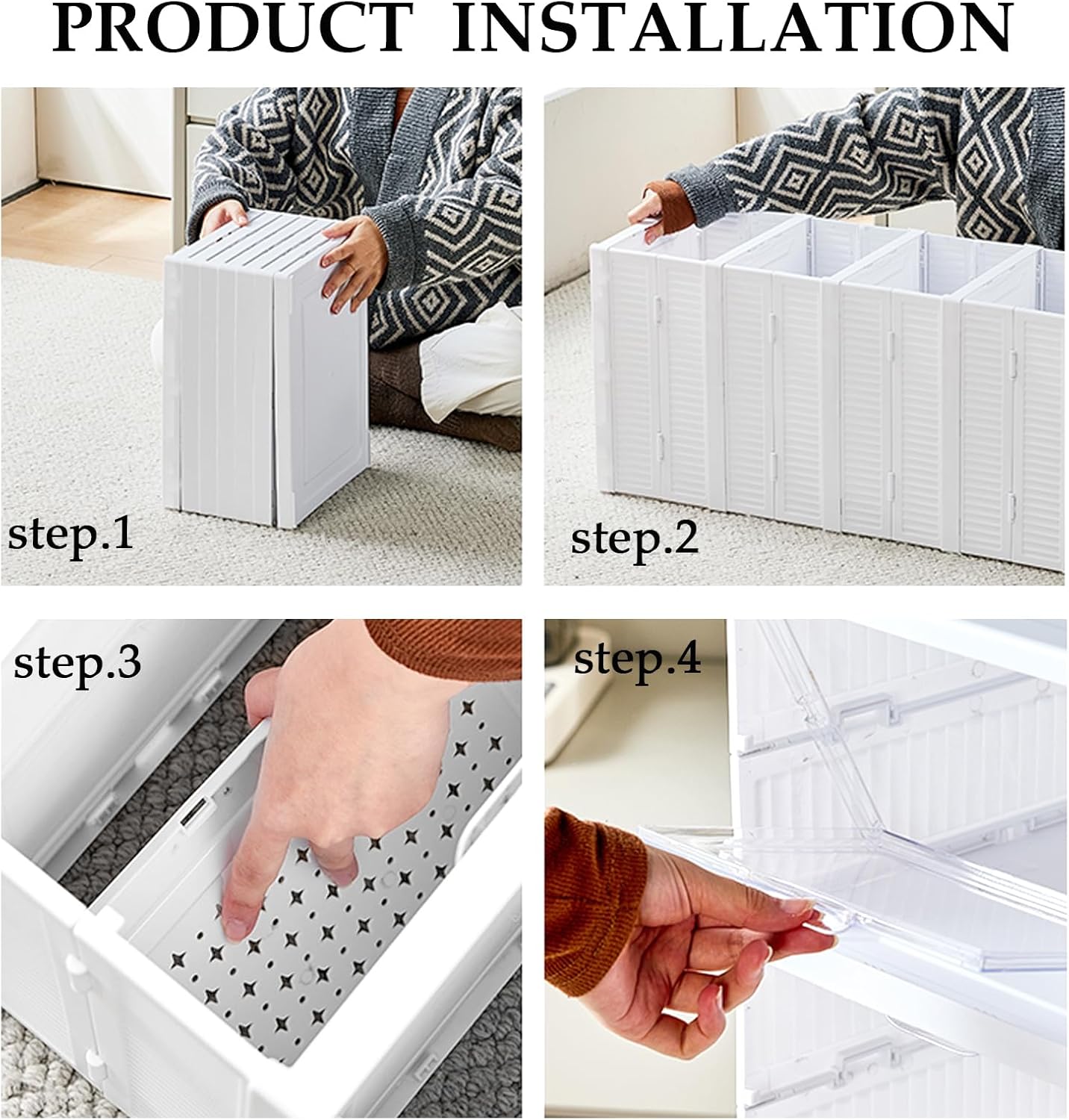 PRODUCT INSTALLATION

step.1

step.2

step.3

step.4