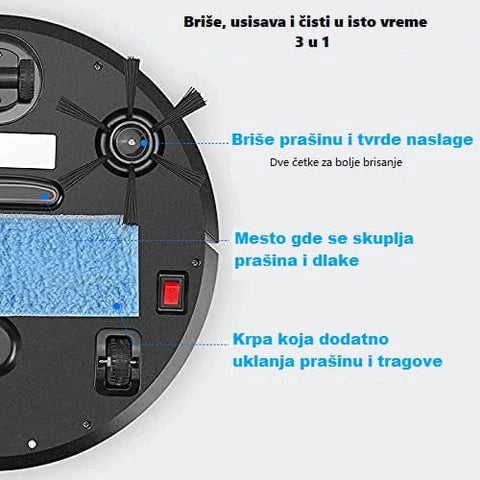 Briše, usisava i čisti u isto vreme
3 u 1

Briše prašinu i tvrde naslage
Dve četke za bolje brisanje

Mesto gde se skuplja prašina i dlake

Krpa koja dodatno uklanja prašinu i tragove