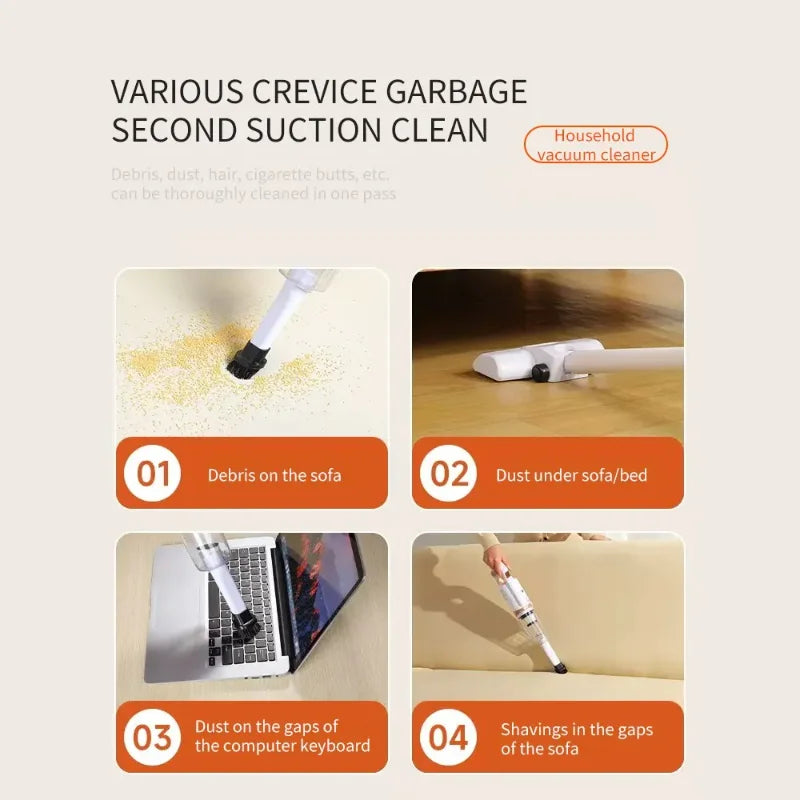 VARIOUS CREVICE GARBAGE SECOND SUCTION CLEAN

Household vacuum cleaner

Debris, dust, hair, cigarette butts, etc. can be thoroughly cleaned in one pass

01 Debris on the sofa

02 Dust under sofa/bed

03 Dust on the gaps of the computer keyboard

04 Shavings in the gaps of the sofa